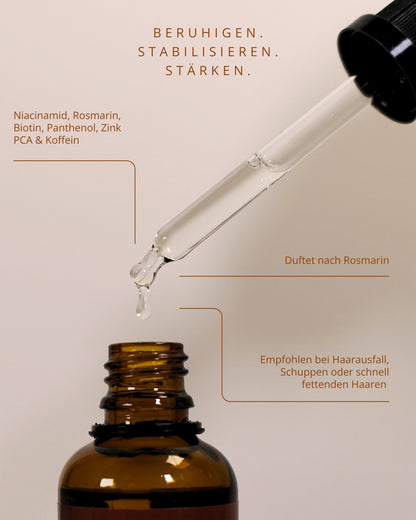 BERUHIGEN.
STABILISIEREN.
STÄRKEN.

Niacinamid, Rosmarin, Biotin, Panthenol, Zink PCA & Koffein

Duftet nach Rosmarin

Empfohlen bei Haarausfall, Schuppen oder schnell fettenden Haaren